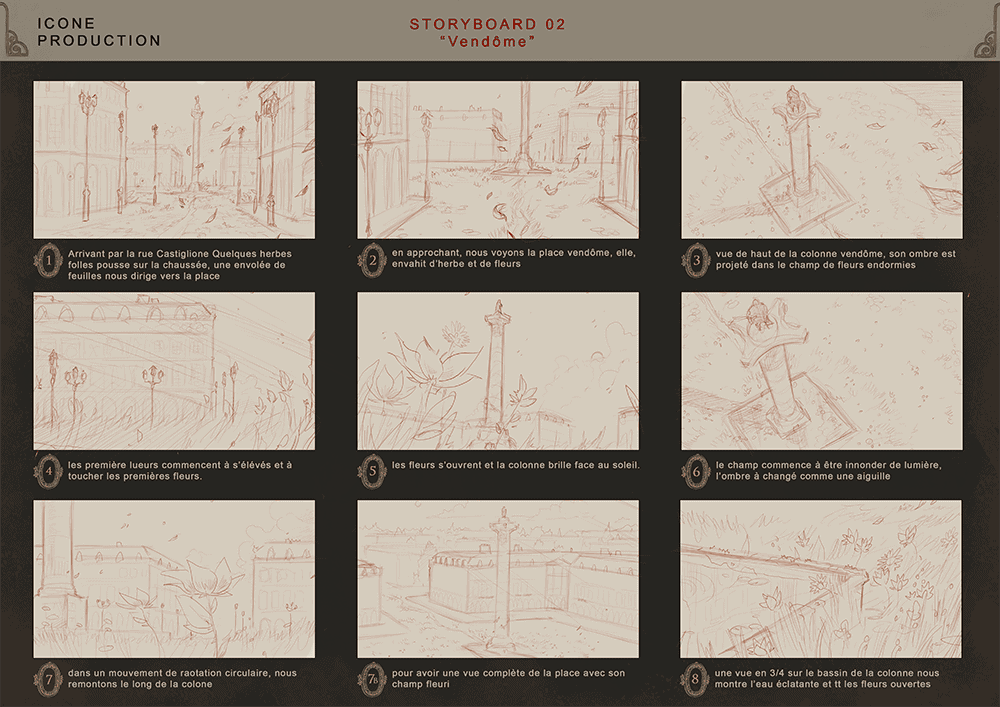 ICONE PRODUCTION

STORYBOARD 02
"Vendôme"

1 Arrivant par la rue Castiglione Quelques herbes folles pousse sur la chaussée, une envolée de feuilles nous dirige vers la place

2 en approchant, nous voyons la place vendôme, elle, envahit d'herbe et de fleurs

3 vue de haut de la colonne vendôme, son ombre est projeté dans le champ de fleurs endormies

4 les première lueurs commencent à s'élévés et à toucher les premières fleurs.

5 les fleurs s'ouvrent et la colonne brille face au soleil.

6 le champ commence à être innonder de lumière, l'ombre à changé comme une aiguille

7 dans un mouvement de raotation circulaire, nous remontons le long de la colone

7b pour avoir une vue complète de la place avec son champ fleuri

8 une vue en 3/4 sur le bassin de la colonne nous montre l'eau éclatante et tt les fleurs ouvertes