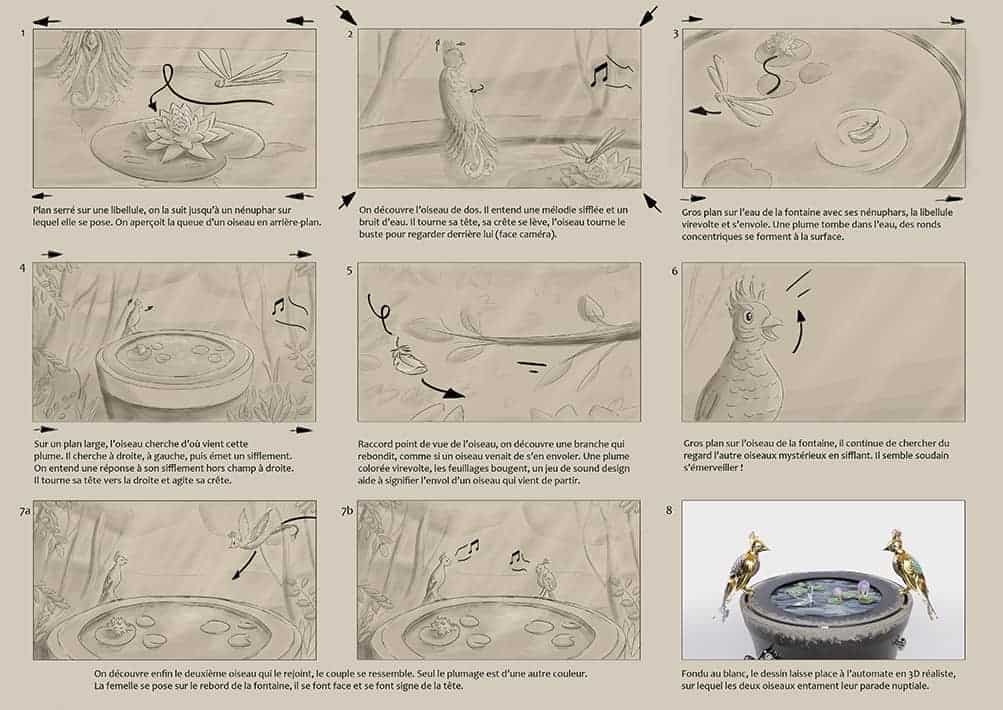 1

Plan serré sur une libellule, on la suit jusqu'à un nénuphar sur lequel elle se pose. On aperçoit la queue d'un oiseau en arrière-plan.

2

On découvre l'oiseau de dos. Il entend une mélodie sifflée et un bruit d'eau. Il tourne sa tête, sa crête se lève, l'oiseau tourne le buste pour regarder derrière lui (face caméra).

3

Gros plan sur l'eau de la fontaine avec ses nénuphars, la libellule virevolte et s'envole. Une plume tombe dans l'eau, des ronds concentriques se forment à la surface.

4

Sur un plan large, l'oiseau cherche d'où vient cette plume. Il cherche à droite, à gauche, puis émet un sifflement. On entend une réponse à son sifflement hors champ à droite. Il tourne sa tête vers la droite et agite sa crête.

5

Raccord point de vue de l'oiseau, on découvre une branche qui rebondit, comme si un oiseau venait de s'en envoler. Une plume colorée virevolte, les feuillages bougent, un jeu de sound design aide à signifier l'envol d'un oiseau qui vient de partir.

6

Gros plan sur l'oiseau de la fontaine, il continue de chercher du regard l'autre oiseaux mystérieux en sifflant. Il semble soudain s'émerveiller !

7a

7b

On découvre enfin le deuxième oiseau qui le rejoint, le couple se ressemble. Seul le plumage est d'une autre couleur. La femelle se pose sur le rebord de la fontaine, il se font face et se font signe de la tête.

8

Fondu au blanc, le dessin laisse place à l'automate en 3D réaliste, sur lequel les deux oiseaux entament leur parade nuptiale.